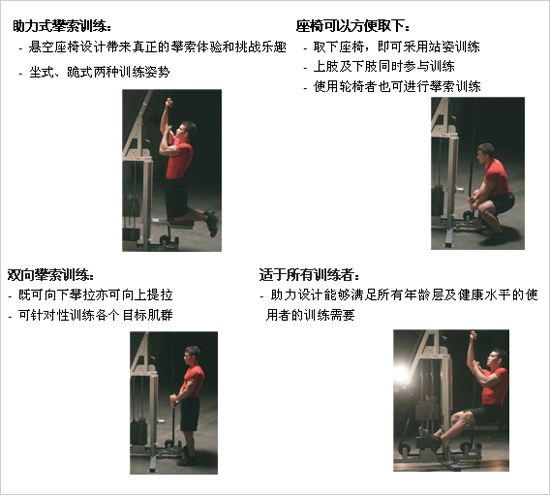 助力式攀索训练:
- 悬空座椅设计带来真正的攀索体验和挑战乐趣
- 坐式、跪式两种训练姿势

座椅可以方便取下:
- 取下座椅，即可采用站姿训练
- 上肢及下肢同时参与训练
- 使用轮椅者也可进行攀索训练

双向攀索训练:
- 既可向下攀拉亦可向上提拉
- 可针对性训练各个目标肌群

适于所有训练者:
- 助力设计能够满足所有年龄层及健康水平的使用者的训练需要